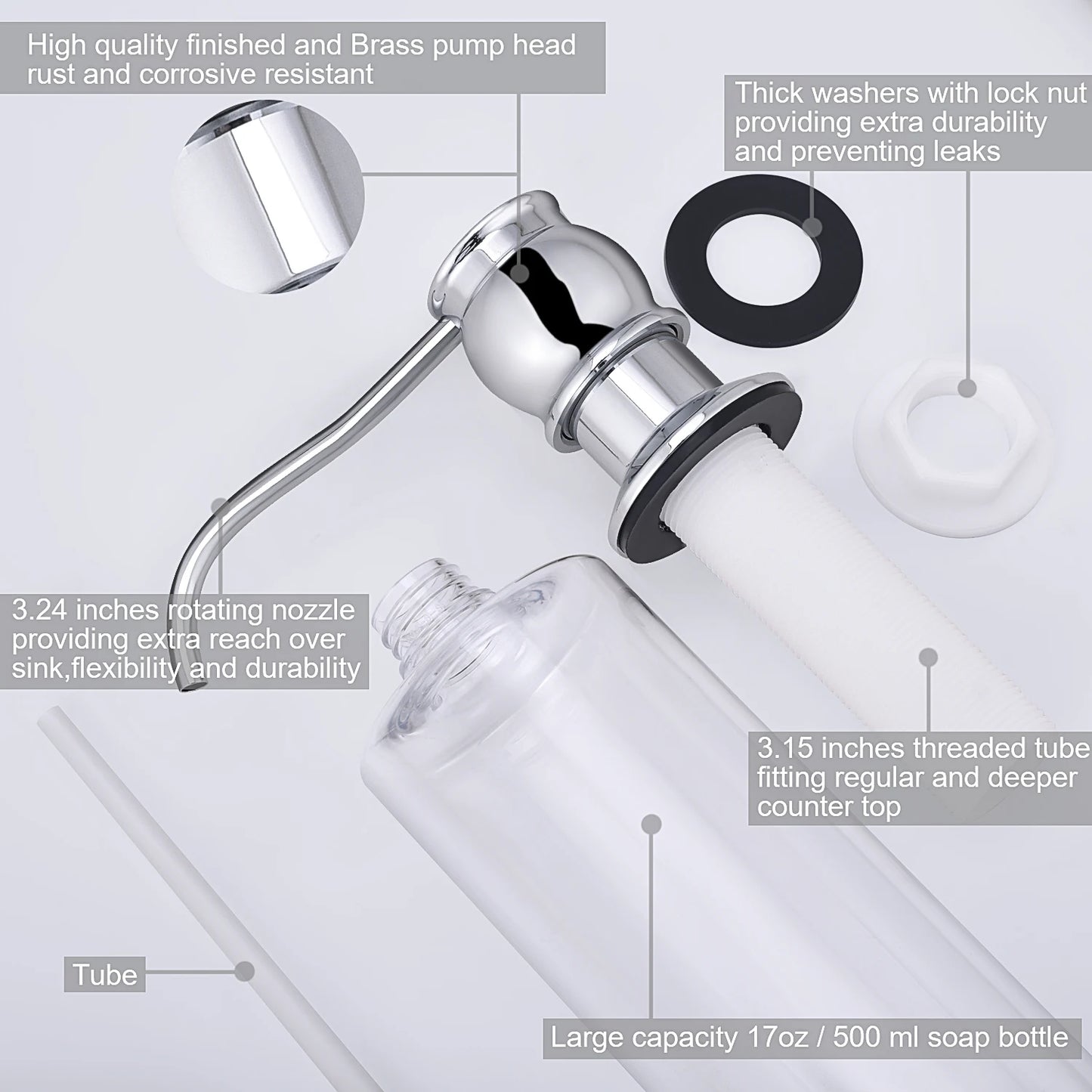 High quality finished and Brass pump head rust and corrosive resistant

Thick washers with lock nut providing extra durability and preventing leaks

3.24 inches rotating nozzle providing extra reach over sink,flexibility and durability

3.15 inches threaded tube fitting regular and deeper counter top

Tube

Large capacity 17oz / 500 ml soap bottle